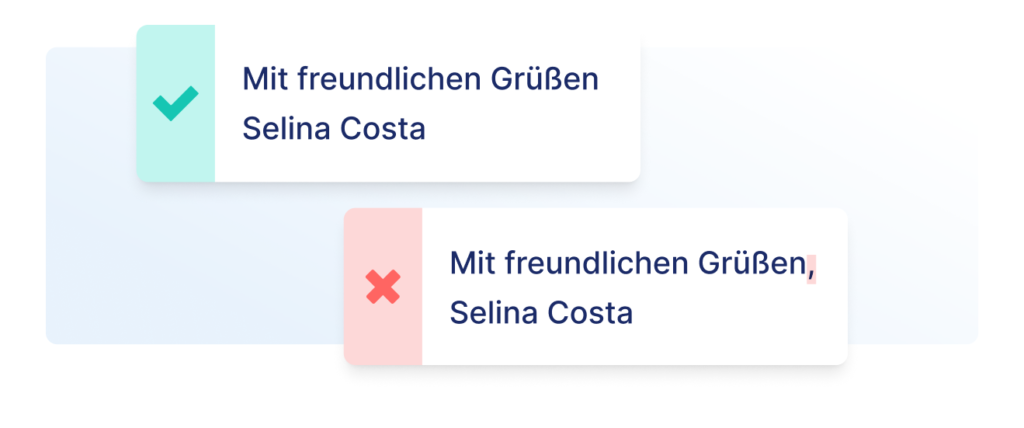 Mit freundlichen Grüßen
Selina Costa

Mit freundlichen Grüßen,
Selina Costa